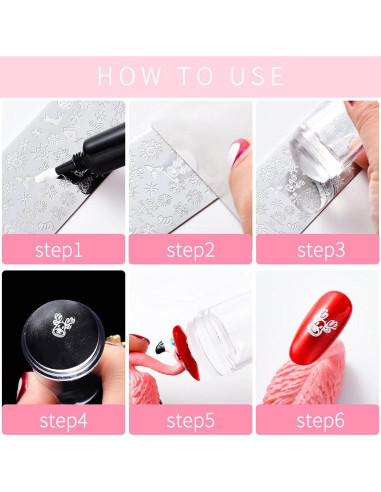 HOW TO USE

step1

step2

step3

step4

step5

step6