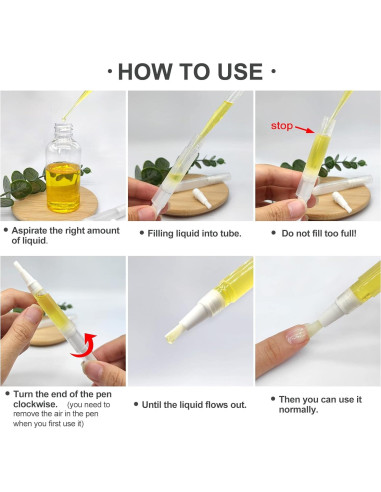 · HOW TO USE ·

stop

• Aspirate the right amount of liquid.

• Filling liquid into tube.

• Do not fill too full!

• Turn the end of the pen clockwise. (you need to remove the air in the pen when you first use it)

• Until the liquid flows out.

• Then you can use it normally.