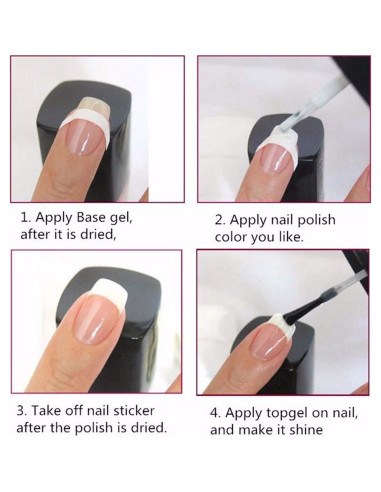 1. Apply Base gel, after it is dried,

2. Apply nail polish color you like.

3. Take off nail sticker after the polish is dried.

4. Apply topgel on nail, and make it shine