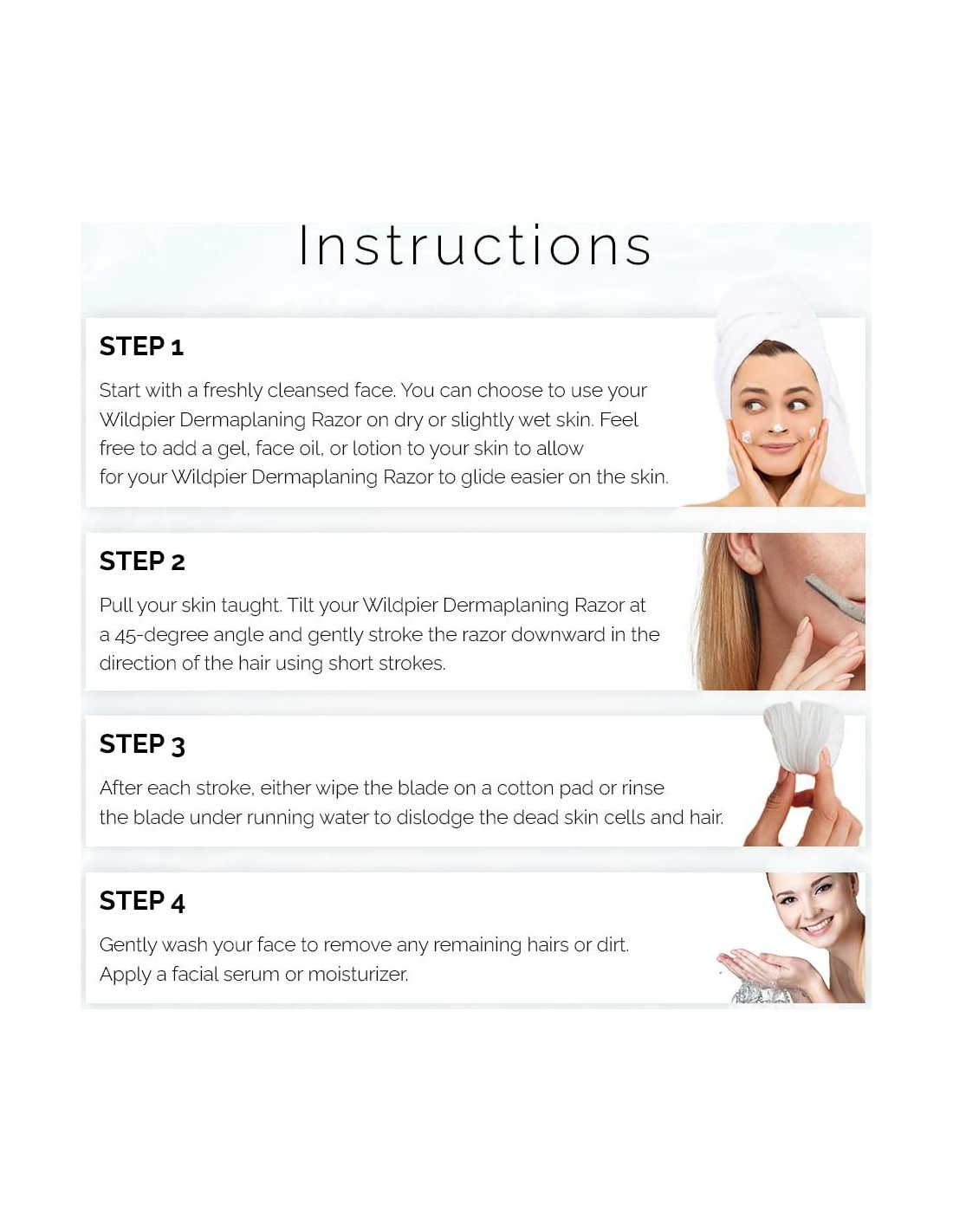 Instructions

STEP 1

Start with a freshly cleansed face. You can choose to use your Wildpier Dermaplaning Razor on dry or slightly wet skin. Feel free to add a gel, face oil, or lotion to your skin to allow for your Wildpier Dermaplaning Razor to glide easier on the skin.

STEP 2

Pull your skin taught. Tilt your Wildpier Dermaplaning Razor at a 45-degree angle and gently stroke the razor downward in the direction of the hair using short strokes.

STEP 3

After each stroke, either wipe the blade on a cotton pad or rinse the blade under running water to dislodge the dead skin cells and hair.

STEP 4

Gently wash your face to remove any remaining hairs or dirt. Apply a facial serum or moisturizer.