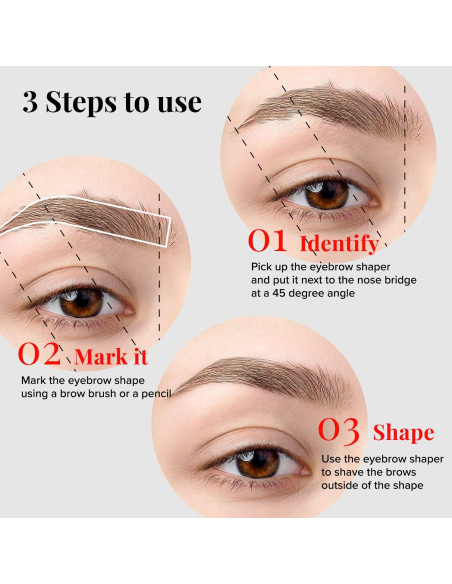 3 Steps to use

01 Identify

Pick up the eyebrow shaper and put it next to the nose bridge at a 45 degree angle

02 Mark it

Mark the eyebrow shape using a brow brush or a pencil

03 Shape

Use the eyebrow shaper to shave the brows outside of the shape