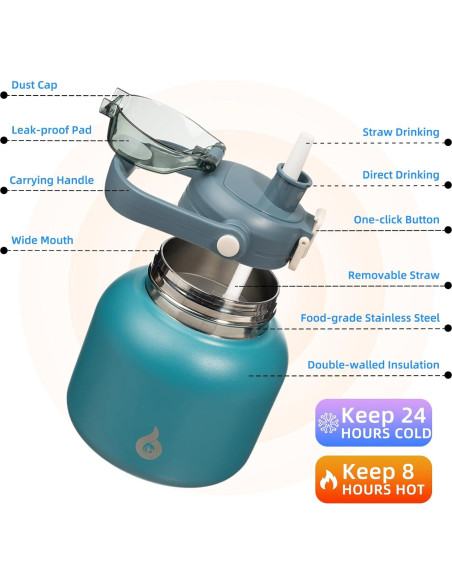 Dust Cap

Leak-proof Pad

Carrying Handle

Wide Mouth

Straw Drinking

Direct Drinking

One-click Button

Removable Straw

Food-grade Stainless Steel

Double-walled Insulation

Keep 24
HOURS COLD

Keep 8
HOURS HOT