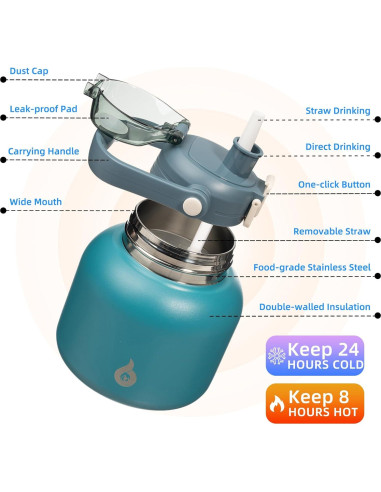 Dust Cap

Leak-proof Pad

Carrying Handle

Wide Mouth

Straw Drinking

Direct Drinking

One-click Button

Removable Straw

Food-grade Stainless Steel

Double-walled Insulation

Keep 24 HOURS COLD

Keep 8 HOURS HOT