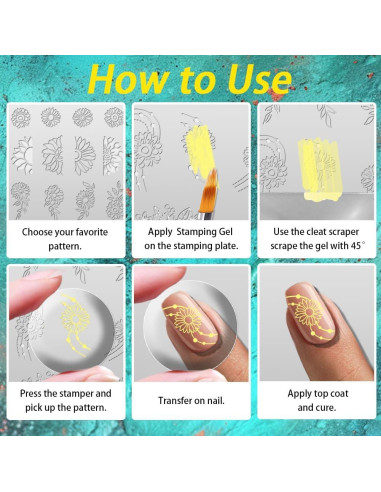 How to Use

Choose your favorite pattern.

Apply Stamping Gel on the stamping plate.

Use the cleat scraper scrape the gel with 45°

Press the stamper and pick up the pattern.

Transfer on nail.

Apply top coat and cure.