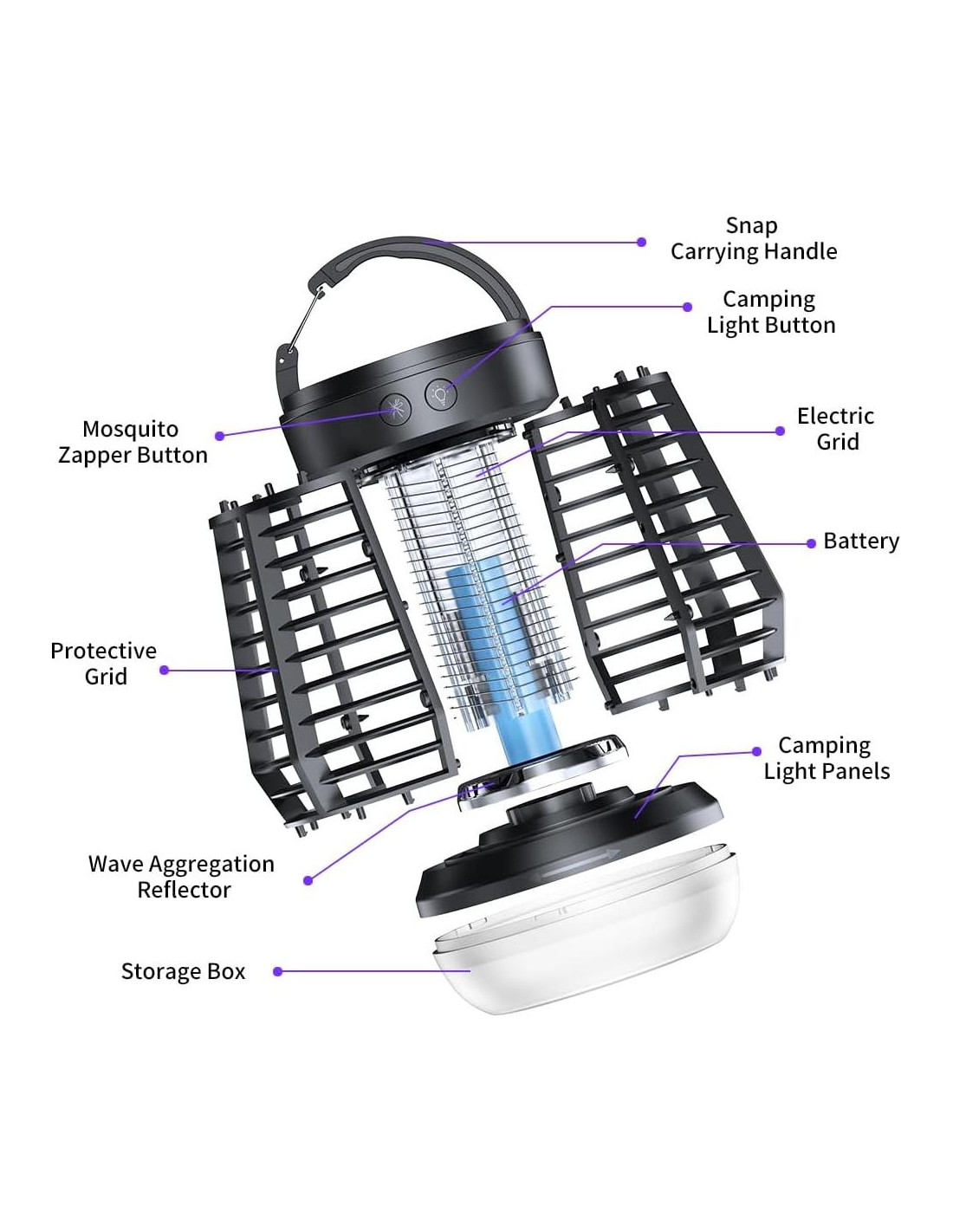 Snap
Carrying Handle

Camping
Light Button

Mosquito
Zapper Button

Electric
Grid

Battery

Protective
Grid

Camping
Light Panels

Wave Aggregation
Reflector

Storage Box