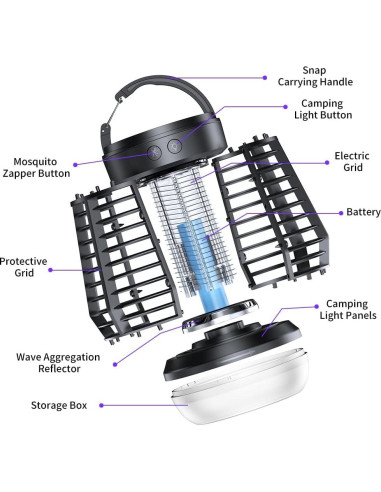 Snap
Carrying Handle

Camping
Light Button

Mosquito
Zapper Button

Electric
Grid

Battery

Protective
Grid

Camping
Light Panels

Wave Aggregation
Reflector

Storage Box