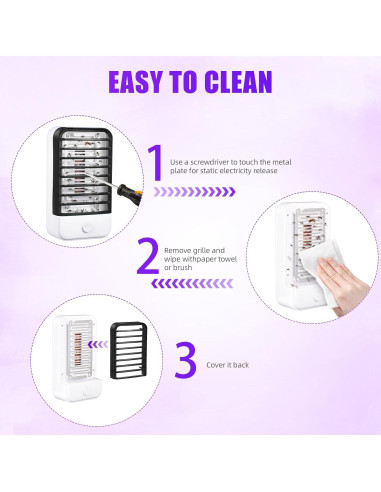 EASY TO CLEAN

1
Use a screwdriver to touch the metal plate for static electricity release

2
Remove grille and wipe withpaper towel or brush

3
Cover it back