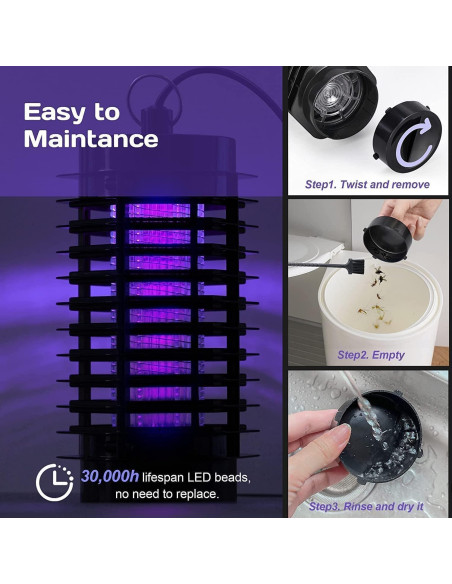 Easy to Maintance

30,000h lifespan LED beads, no need to replace.

Step1. Twist and remove

Step2. Empty

Step3. Rinse and dry it