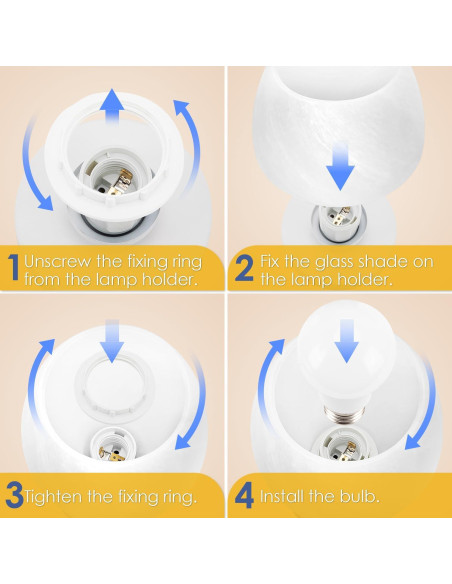 1 Unscrew the fixing ring from the lamp holder.

2 Fix the glass shade on the lamp holder.

3 Tighten the fixing ring.

4 Install the bulb.