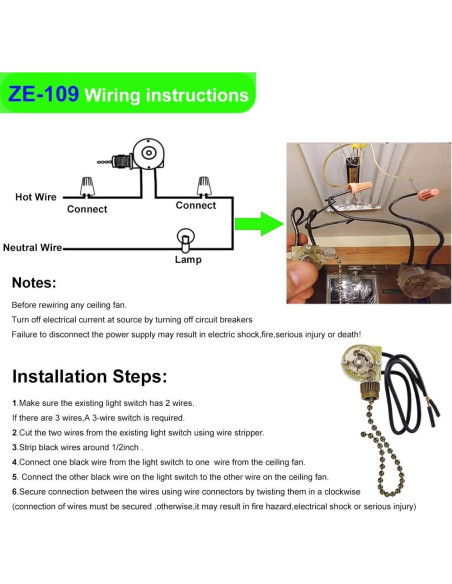 ZE-109 Wiring instructions

Hot Wire

Connect

Connect

Neutral Wire

Lamp

Notes:

Before rewiring any ceiling fan.

Turn off electrical current at source by turning off circuit breakers

Failure to disconnect the power supply may result in electric shock,fire,serious injury or death!

Installation Steps:

1.Make sure the existing light switch has 2 wires.

If there are 3 wires,A 3-wire switch is required.

2.Cut the two wires from the existing light switch using wire stripper.

3.Strip black wires around 1/2inch .

4.Connect one black wire from the light switch to one wire from the ceiling fan.

5. Connect the other black wire on the light switch to the other wire on the ceiling fan.

6.Secure connection between the wires using wire connectors by twisting them in a clockwise

(connection of wires must be secured ,otherwise,it may result in fire hazard,electrical shock or serious injury)