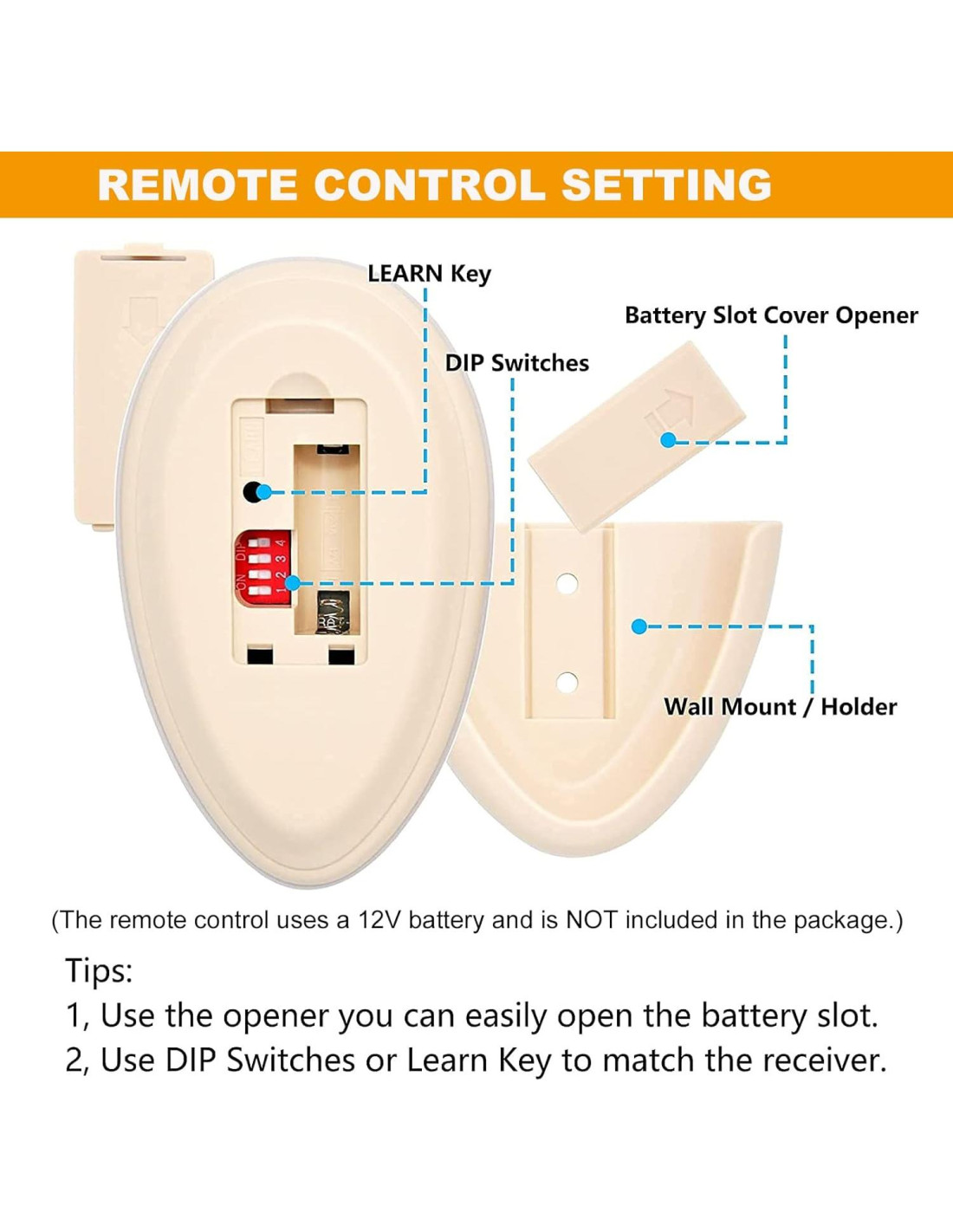 REMOTE CONTROL SETTING

LEARN Key

Battery Slot Cover Opener

DIP Switches

ON DIP

1 2 3 4

Wall Mount / Holder

(The remote control uses a 12V battery and is NOT included in the package.)

Tips:
1, Use the opener you can easily open the battery slot.
2, Use DIP Switches or Learn Key to match the receiver.