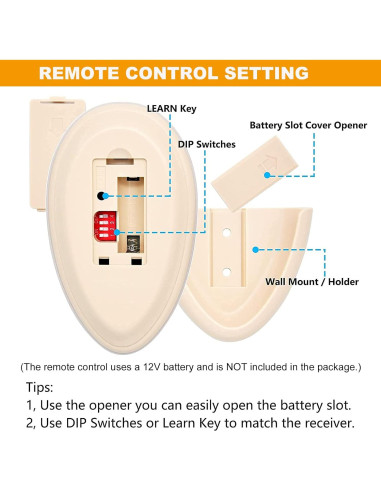 REMOTE CONTROL SETTING

LEARN Key

Battery Slot Cover Opener

DIP Switches

Wall Mount / Holder

(The remote control uses a 12V battery and is NOT included in the package.)

Tips:

1, Use the opener you can easily open the battery slot.

2, Use DIP Switches or Learn Key to match the receiver.