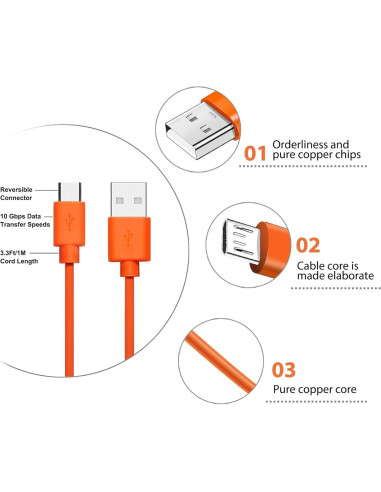 Reversible Connector

10 Gbps Data Transfer Speeds

3.3Ft/1M Cord Length

01 Orderliness and pure copper chips

02 Cable core is made elaborate

03 Pure copper core