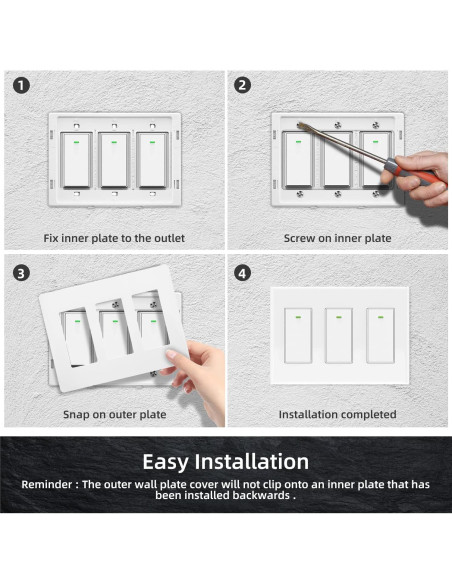 1
Fix inner plate to the outlet

2
Screw on inner plate

3
Snap on outer plate

4
Installation completed

Easy Installation

Reminder : The outer wall plate cover will not clip onto an inner plate that has been installed backwards .