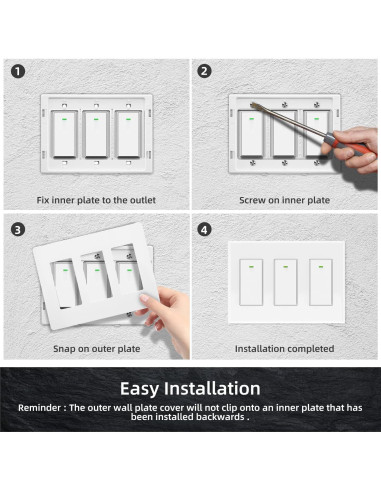 1
Fix inner plate to the outlet

2
Screw on inner plate

3
Snap on outer plate

4
Installation completed

Easy Installation

Reminder : The outer wall plate cover will not clip onto an inner plate that has been installed backwards .