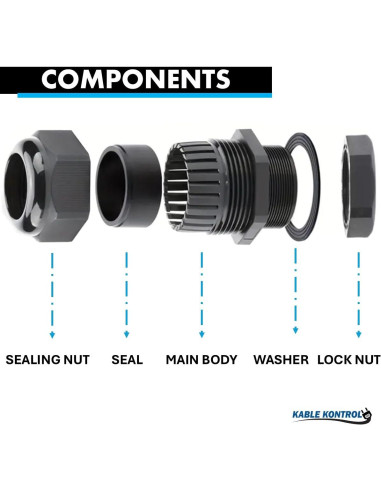 COMPONENTS

SEALING NUT SEAL MAIN BODY WASHER LOCK NUT

KABLE KONTROL