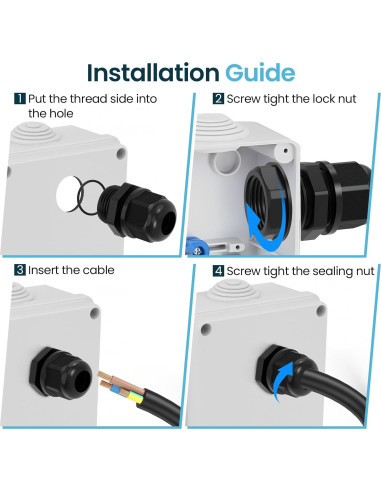 Installation Guide

1 Put the thread side into the hole

2 Screw tight the lock nut

3 Insert the cable

4 Screw tight the sealing nut