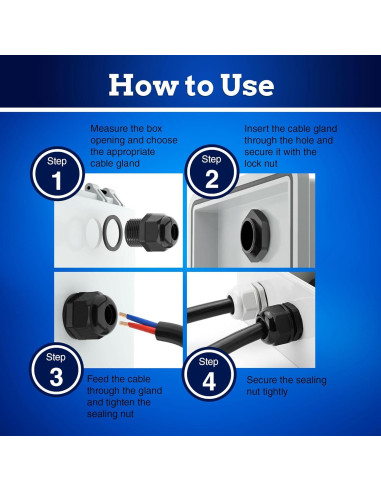 How to Use

Step 1

Measure the box opening and choose the appropriate cable gland

Step 2

Insert the cable gland through the hole and secure it with the lock nut

Step 3

Feed the cable through the gland and tighten the sealing nut

Step 4

Secure the sealing nut tightly