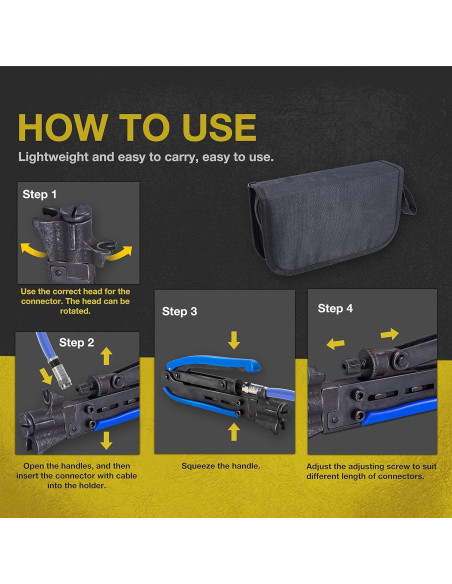 HOW TO USE

Lightweight and easy to carry, easy to use.

Step 1

Use the correct head for the connector. The head can be rotated.

Step 2

Open the handles, and then insert the connector with cable into the holder.

Step 3

Squeeze the handle.

Step 4

Adjust the adjusting screw to suit different length of connectors.