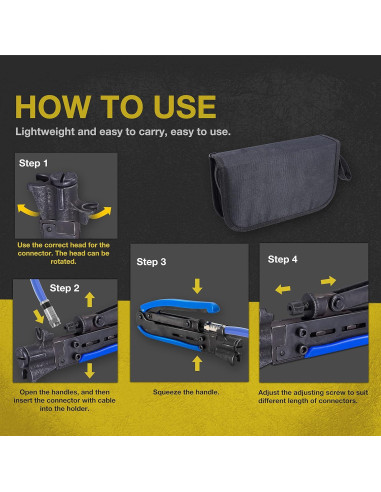 HOW TO USE

Lightweight and easy to carry, easy to use.

Step 1

Use the correct head for the connector. The head can be rotated.

Step 2

Open the handles, and then insert the connector with cable into the holder.

Step 3

Squeeze the handle.

Step 4

Adjust the adjusting screw to suit different length of connectors.