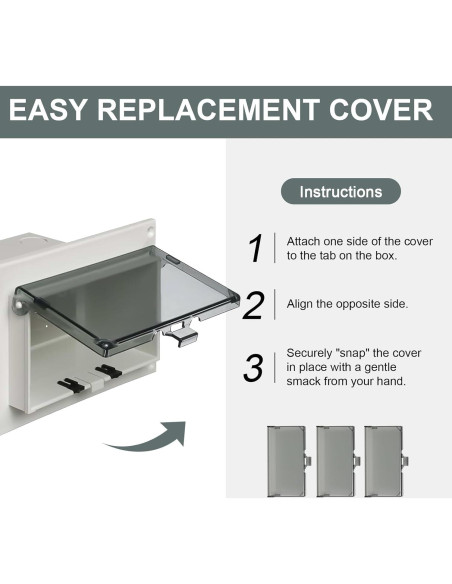 EASY REPLACEMENT COVER

Instructions

1 Attach one side of the cover to the tab on the box.

2 Align the opposite side.

3 Securely "snap" the cover in place with a gentle smack from your hand.