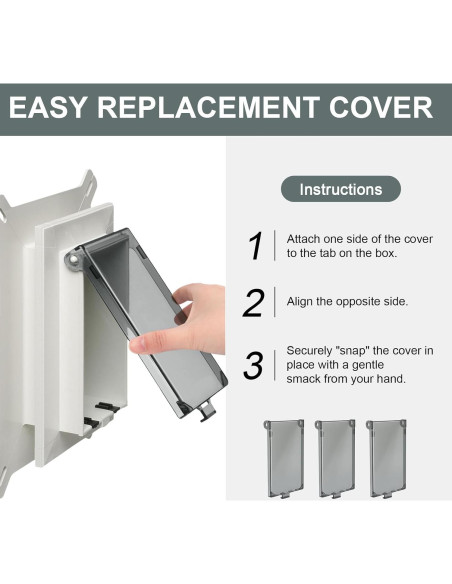 EASY REPLACEMENT COVER

Instructions

1 Attach one side of the cover to the tab on the box.

2 Align the opposite side.

3 Securely "snap" the cover in place with a gentle smack from your hand.