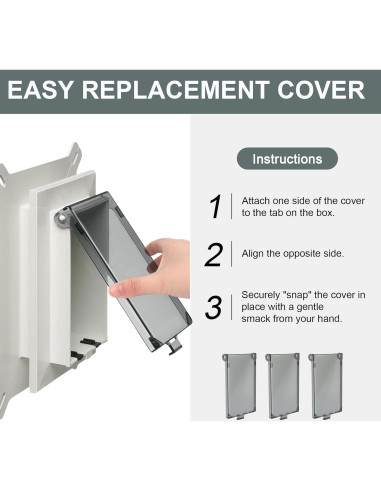 EASY REPLACEMENT COVER

Instructions

1 Attach one side of the cover to the tab on the box.

2 Align the opposite side.

3 Securely "snap" the cover in place with a gentle smack from your hand.