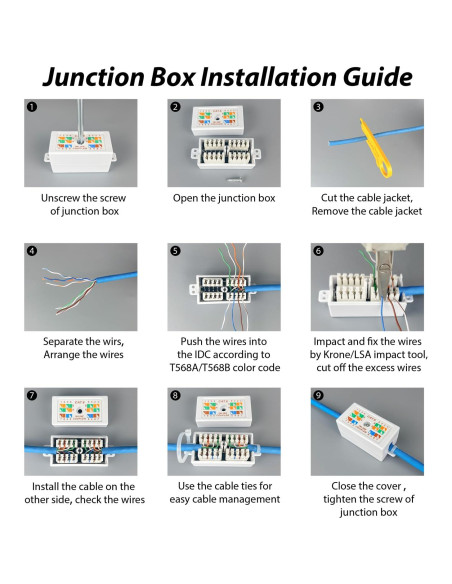 Junction Box Installation Guide

1
Unscrew the screw of junction box

2
Open the junction box

3
Cut the cable jacket, Remove the cable jacket

4
Separate the wirs, Arrange the wires

5
Push the wires into the IDC according to T568A/T568B color code

6
Impact and fix the wires by Krone/LSA impact tool, cut off the excess wires

7
Install the cable on the other side, check the wires

8
Use the cable ties for easy cable management

9
Close the cover , tighten the screw of junction box