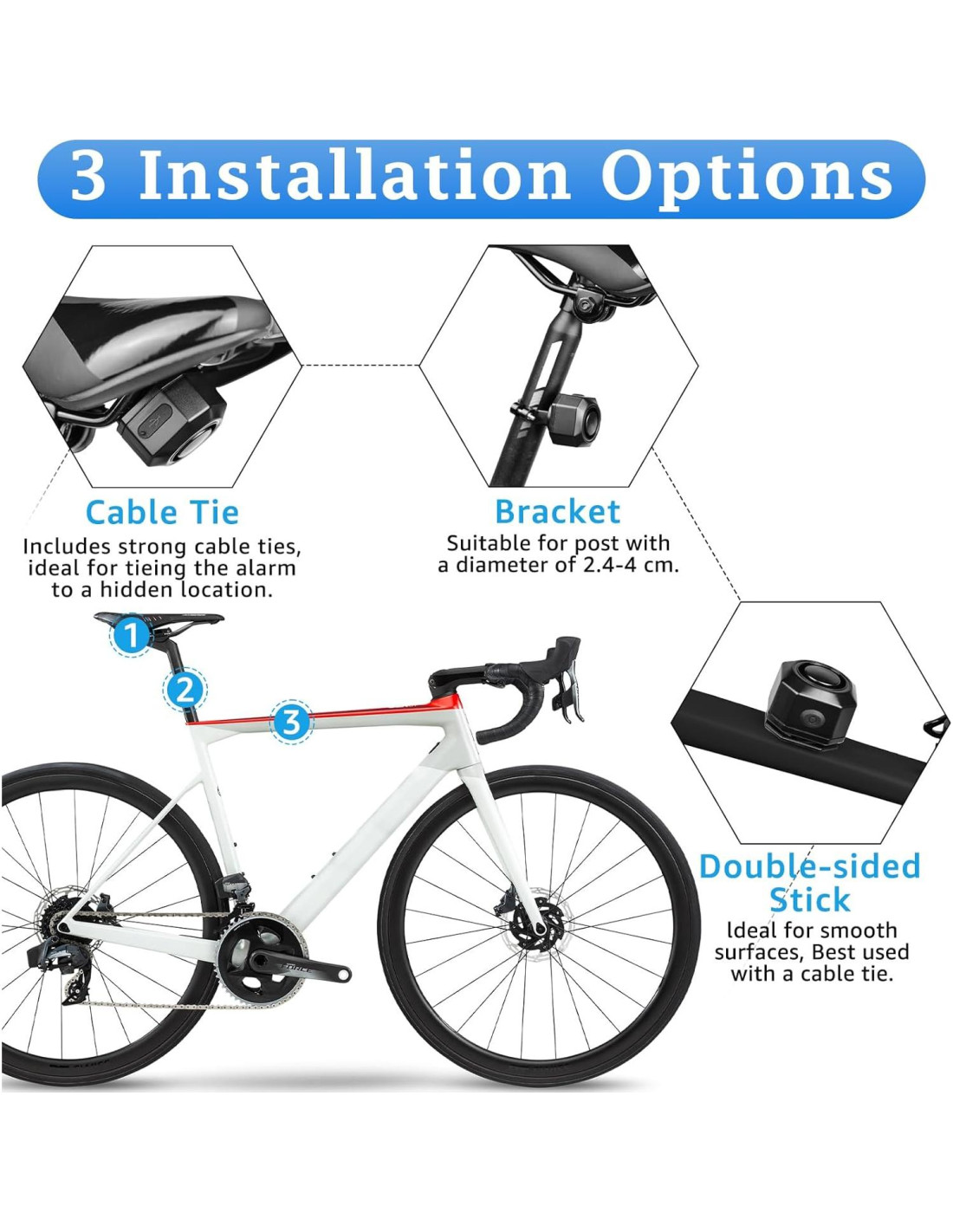 3 Installation Options

Cable Tie
Includes strong cable ties, ideal for tieing the alarm to a hidden location.

Bracket
Suitable for post with a diameter of 2.4-4 cm.

1
2
3

Double-sided Stick
Ideal for smooth surfaces, Best used with a cable tie.