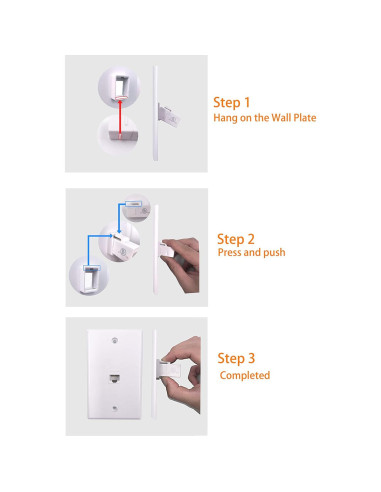 Step 1
Hang on the Wall Plate

Step 2
Press and push

Step 3
Completed