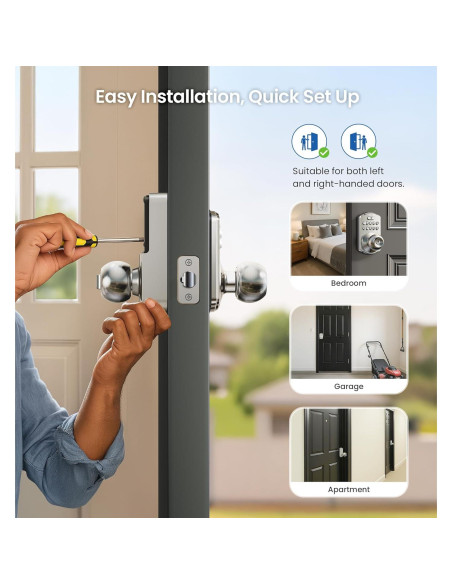 Easy Installation, Quick Set Up

Suitable for both left and right-handed doors.

Bedroom

Garage

Apartment