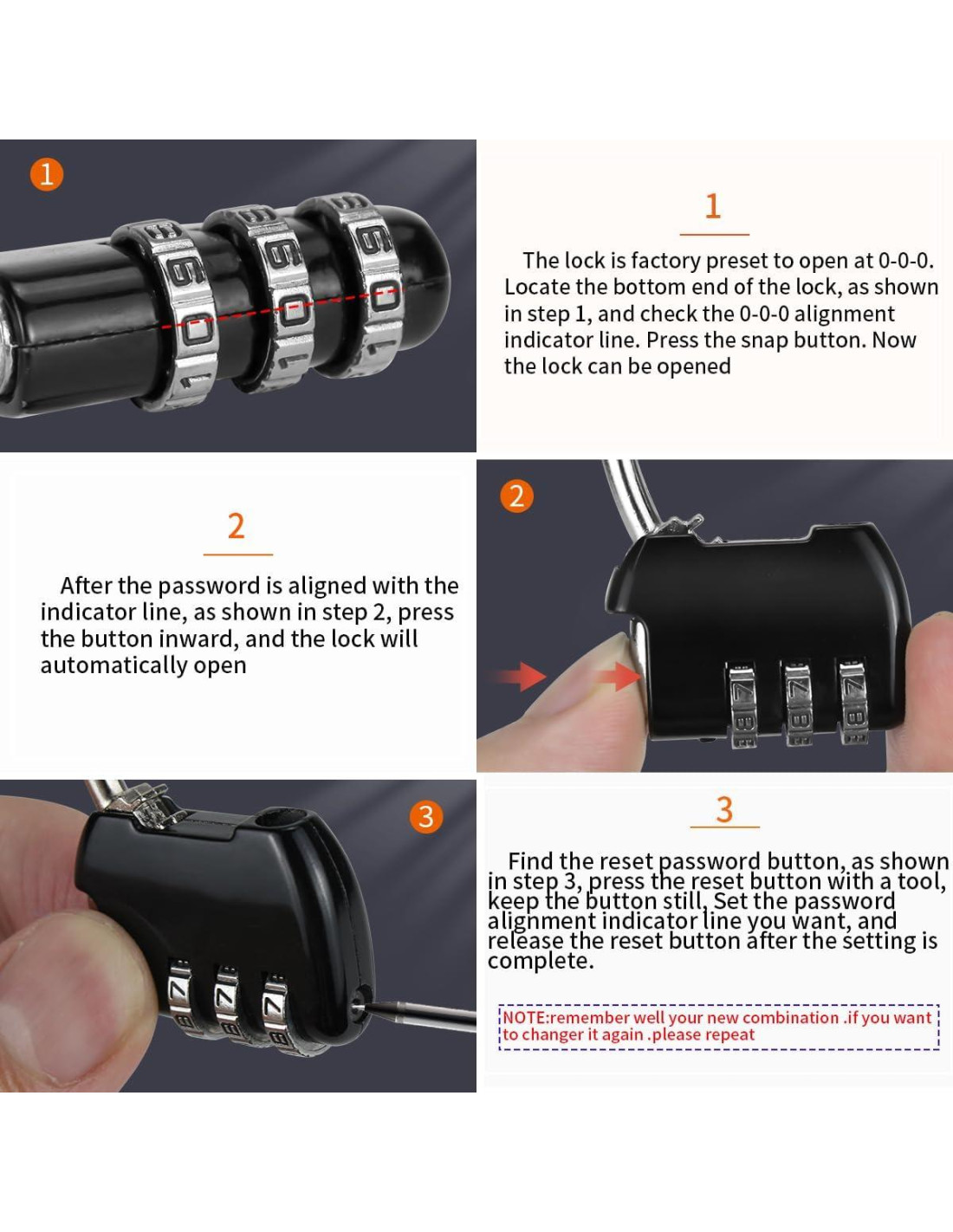 1

1

The lock is factory preset to open at 0-0-0. Locate the bottom end of the lock, as shown in step 1, and check the 0-0-0 alignment indicator line. Press the snap button. Now the lock can be opened

2

After the password is aligned with the indicator line, as shown in step 2, press the button inward, and the lock will automatically open

2

3

3

Find the reset password button, as shown in step 3, press the reset button with a tool, keep the button still, Set the password alignment indicator line you want, and release the reset button after the setting is complete.

NOTE:remember well your new combination .if you want to changer it again .please repeat