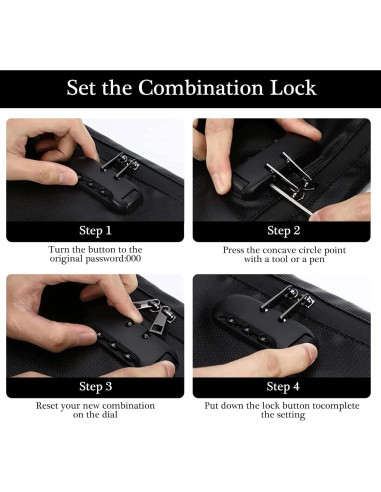 Set the Combination Lock

Step 1

Turn the button to the original password:000

Step 2

Press the concave circle point with a tool or a pen

Step 3

Reset your new combination on the dial

Step 4

Put down the lock button tocomplete the setting