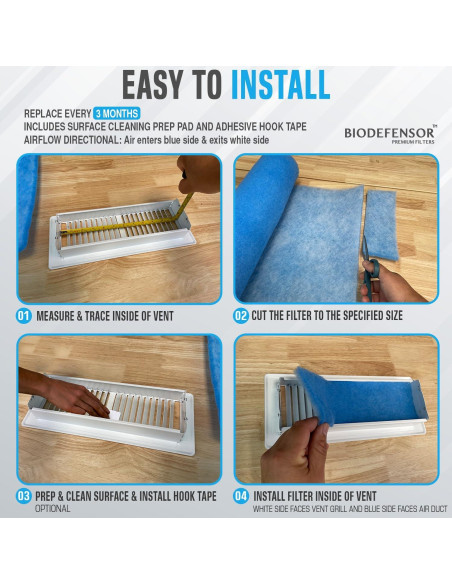 EASY TO INSTALL

REPLACE EVERY 3 MONTHS
INCLUDES SURFACE CLEANING PREP PAD AND ADHESIVE HOOK TAPE
AIRFLOW DIRECTIONAL: Air enters blue side & exits white side

BIODEFENSOR™
PREMIUM FILTERS

01 MEASURE & TRACE INSIDE OF VENT

02 CUT THE FILTER TO THE SPECIFIED SIZE

03 PREP & CLEAN SURFACE & INSTALL HOOK TAPE
OPTIONAL

04 INSTALL FILTER INSIDE OF VENT
WHITE SIDE FACES VENT GRILL AND BLUE SIDE FACES AIR DUCT