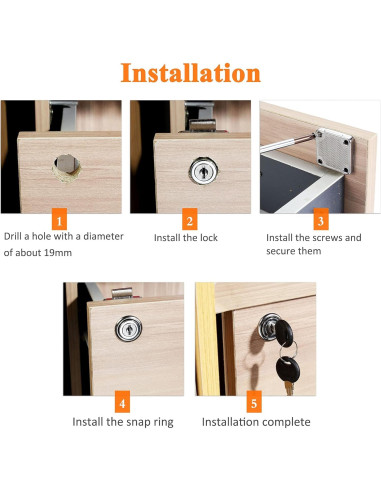 Installation

1
Drill a hole with a diameter of about 19mm

2
Install the lock

3
Install the screws and secure them

4
Install the snap ring

5
Installation complete