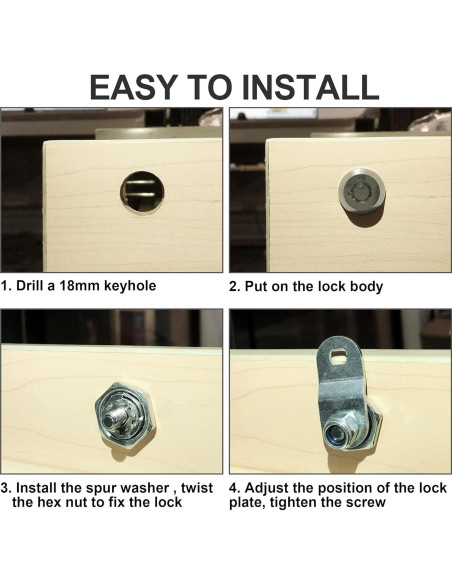 EASY TO INSTALL

1. Drill a 18mm keyhole

2. Put on the lock body

3. Install the spur washer , twist the hex nut to fix the lock

4. Adjust the position of the lock plate, tighten the screw