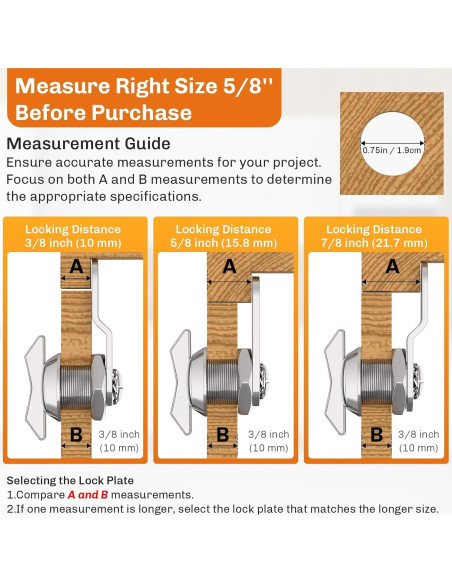 Measure Right Size 5/8''
Before Purchase

0.75in / 1.9cm

Measurement Guide
Ensure accurate measurements for your project. Focus on both A and B measurements to determine the appropriate specifications.

Locking Distance
3/8 inch (10 mm)

A

B

3/8 inch
(10 mm)

Locking Distance
5/8 inch (15.8 mm)

A

B

3/8 inch
(10 mm)

Locking Distance
7/8 inch (21.7 mm)

A

B

3/8 inch
(10 mm)

Selecting the Lock Plate
1.Compare A and B measurements.
2.If one measurement is longer, select the lock plate that matches the longer size.