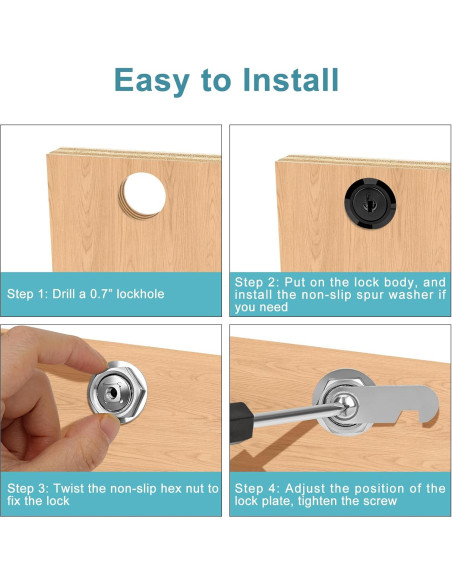 Easy to Install

Step 1: Drill a 0.7" lockhole

Step 2: Put on the lock body, and install the non-slip spur washer if you need

Step 3: Twist the non-slip hex nut to fix the lock

Step 4: Adjust the position of the lock plate, tighten the screw