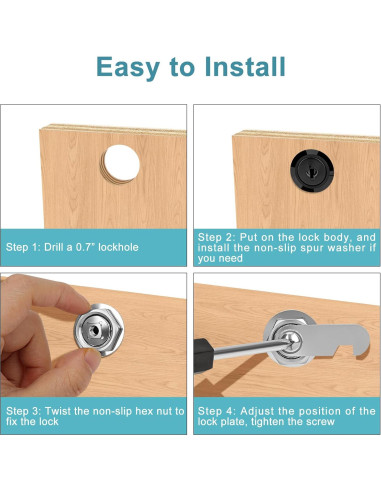 Easy to Install

Step 1: Drill a 0.7" lockhole

Step 2: Put on the lock body, and install the non-slip spur washer if you need

Step 3: Twist the non-slip hex nut to fix the lock

Step 4: Adjust the position of the lock plate, tighten the screw