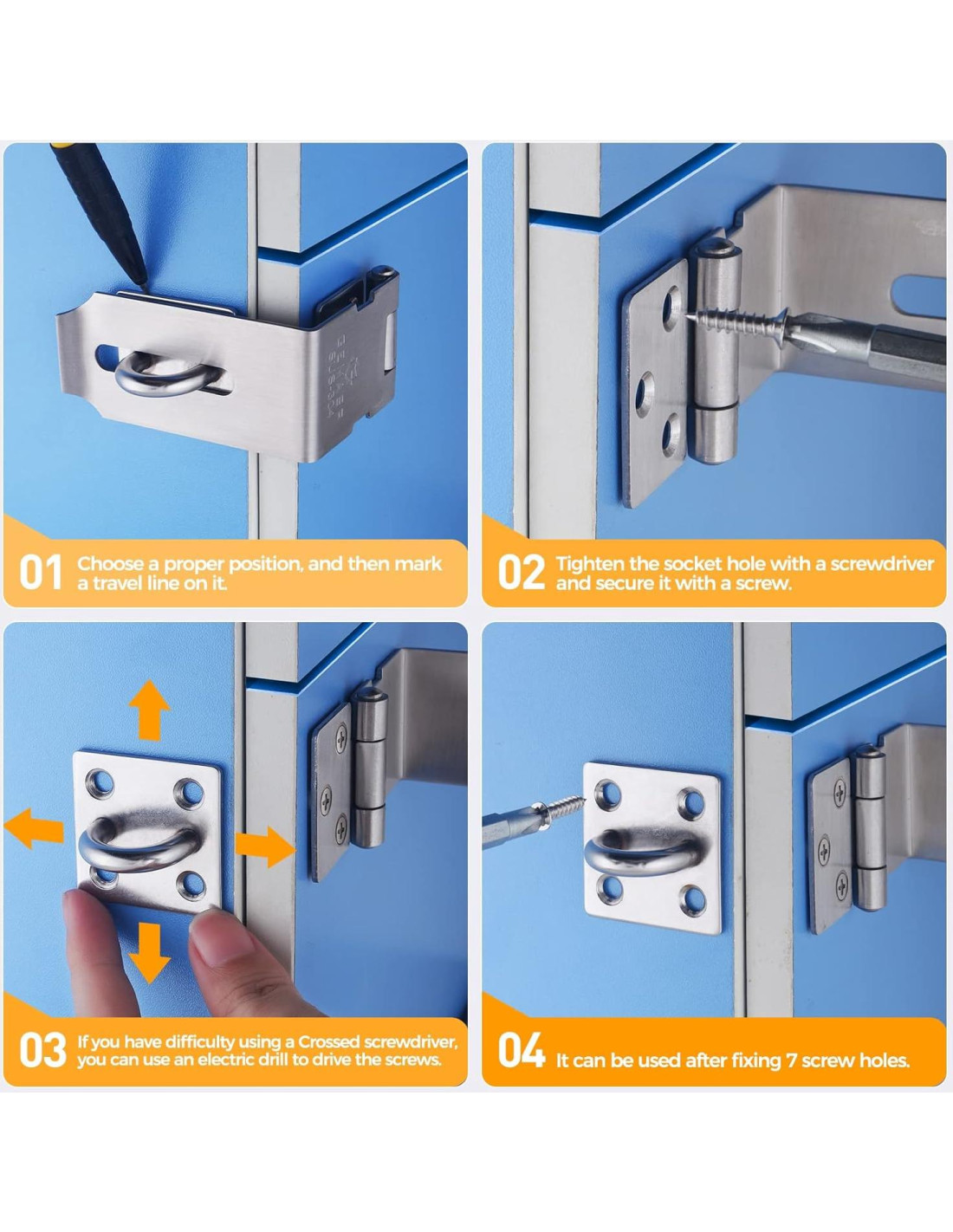 01 Choose a proper position, and then mark a travel line on it.

02 Tighten the socket hole with a screwdriver and secure it with a screw.

03 If you have difficulty using a Crossed screwdriver, you can use an electric drill to drive the screws.

04 It can be used after fixing 7 screw holes.