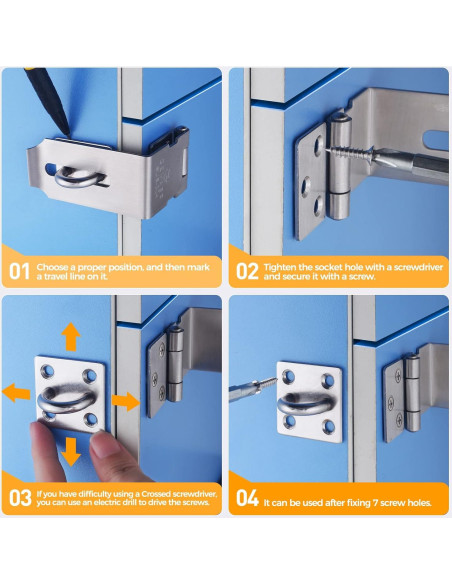 01 Choose a proper position, and then mark a travel line on it.

02 Tighten the socket hole with a screwdriver and secure it with a screw.

03 If you have difficulty using a Crossed screwdriver, you can use an electric drill to drive the screws.

04 It can be used after fixing 7 screw holes.