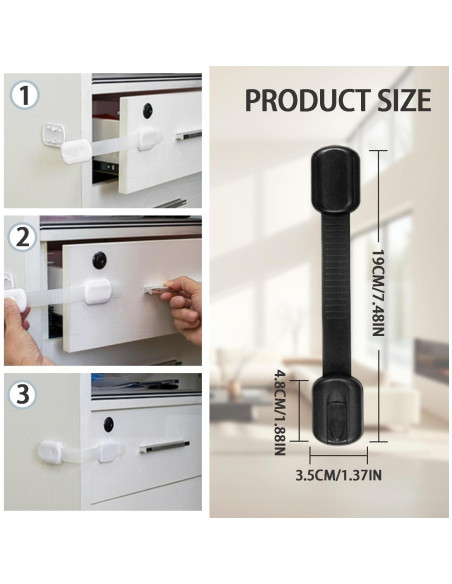 1

2

3

PRODUCT SIZE

19CM/7.48IN

4.8CM/1.88IN

3.5CM/1.37IN