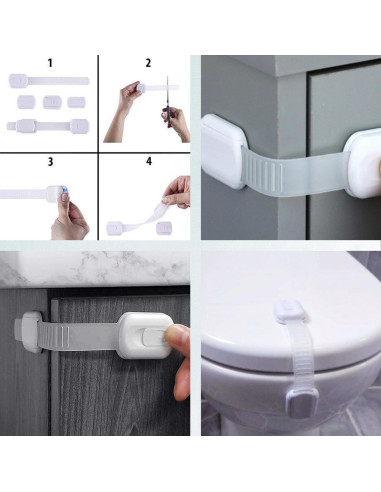 1

2

3

4