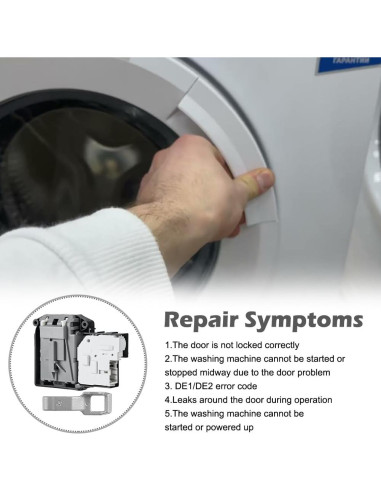 ГАРАНТИЯ

Repair Symptoms

1.The door is not locked correctly
2.The washing machine cannot be started or stopped midway due to the door problem
3. DE1/DE2 error code
4.Leaks around the door during operation
5.The washing machine cannot be started or powered up