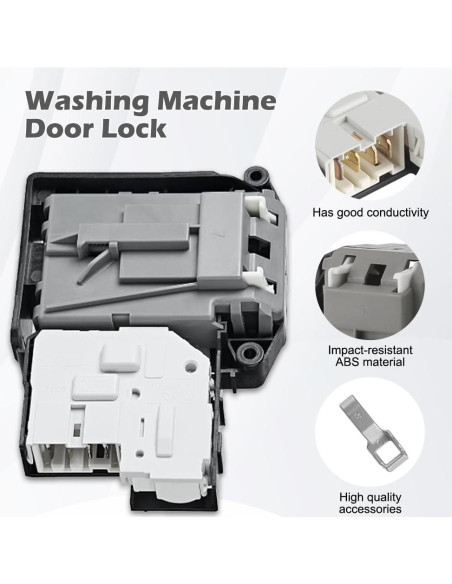 Washing Machine Door Lock

Has good conductivity

Impact-resistant ABS material

High quality accessories