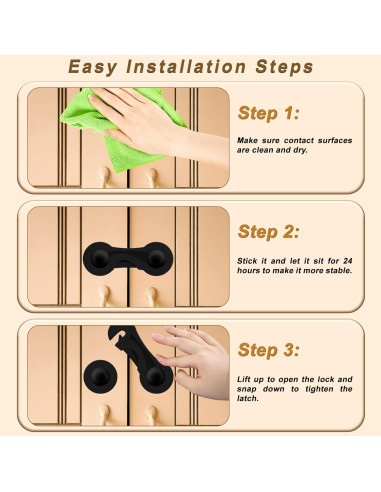 Easy Installation Steps

Step 1:

Make sure contact surfaces are clean and dry.

Step 2:

Stick it and let it sit for 24 hours to make it more stable.

Step 3:

Lift up to open the lock and snap down to tighten the latch.