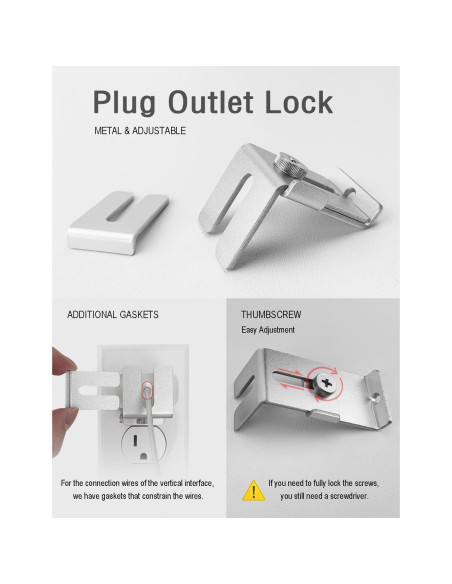 Plug Outlet Lock
METAL & ADJUSTABLE

ADDITIONAL GASKETS

For the connection wires of the vertical interface, we have gaskets that constrain the wires.

THUMBSCREW
Easy Adjustment

If you need to fully lock the screws, you still need a screwdriver.