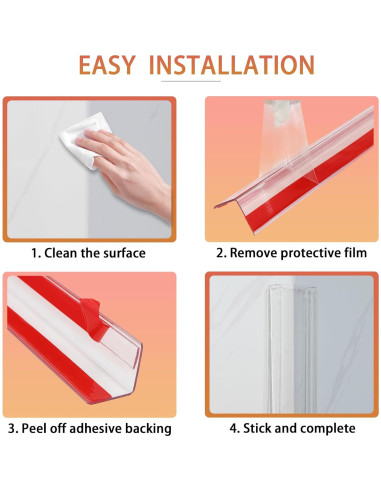 EASY INSTALLATION

1. Clean the surface

2. Remove protective film

3. Peel off adhesive backing

4. Stick and complete