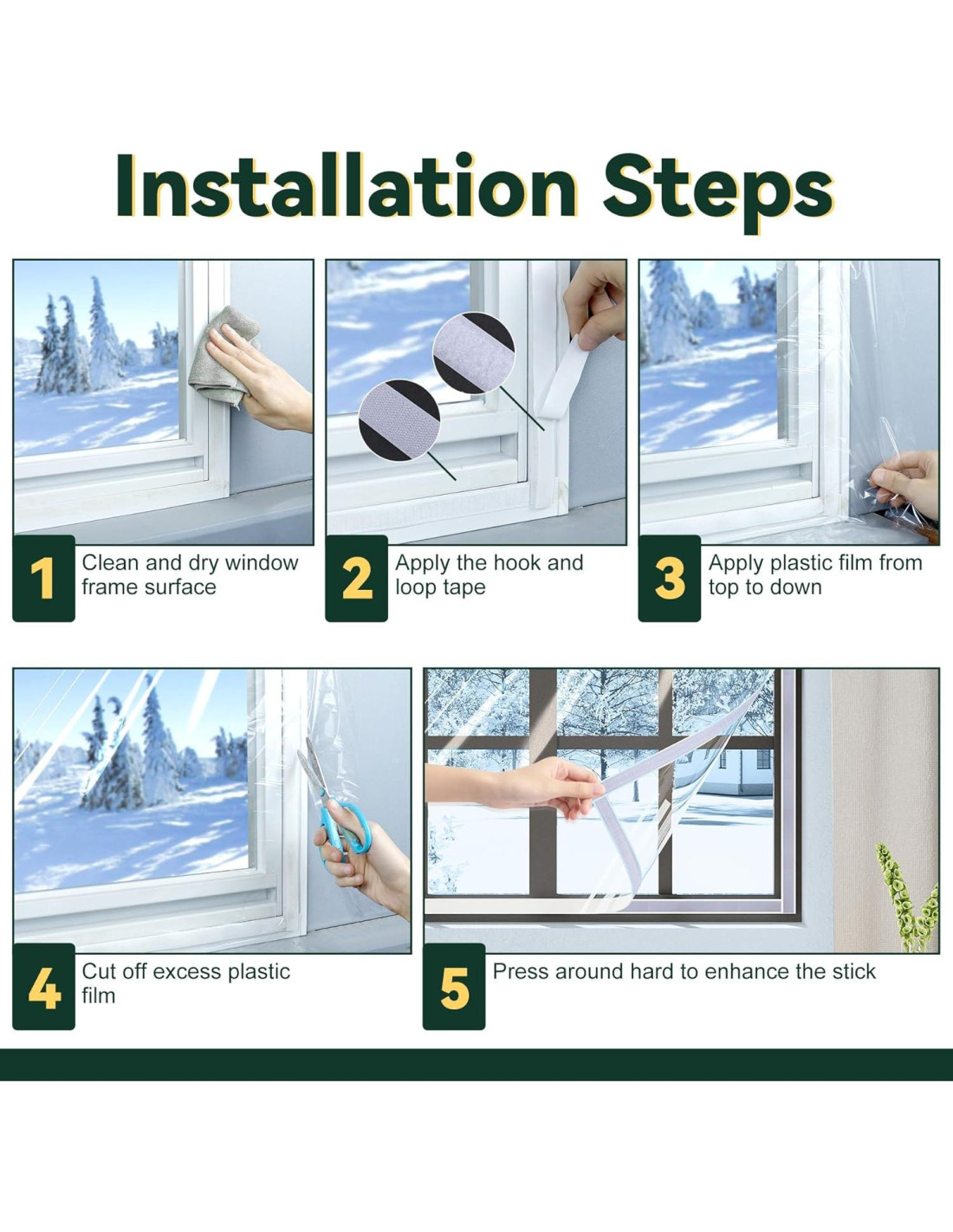 Installation Steps

1 Clean and dry window frame surface

2 Apply the hook and loop tape

3 Apply plastic film from top to down

4 Cut off excess plastic film

5 Press around hard to enhance the stick