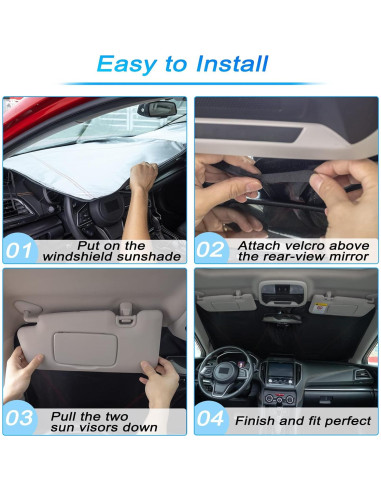 Easy to Install

01 Put on the windshield sunshade

02 Attach velcro above the rear-view mirror

03 Pull the two sun visors down

04 Finish and fit perfect